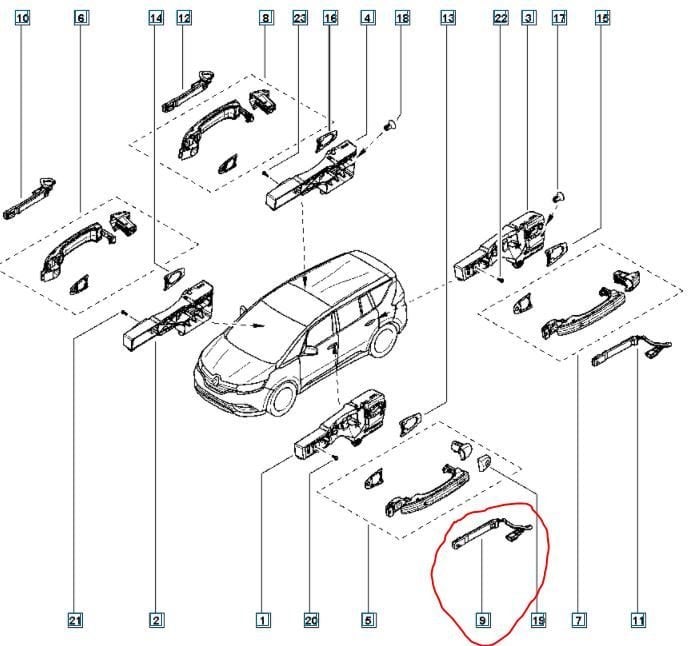 10
6
14
12
8
23
16
4
18
13
22
3
17
15
21
2
1
20
5
9
19
7
11