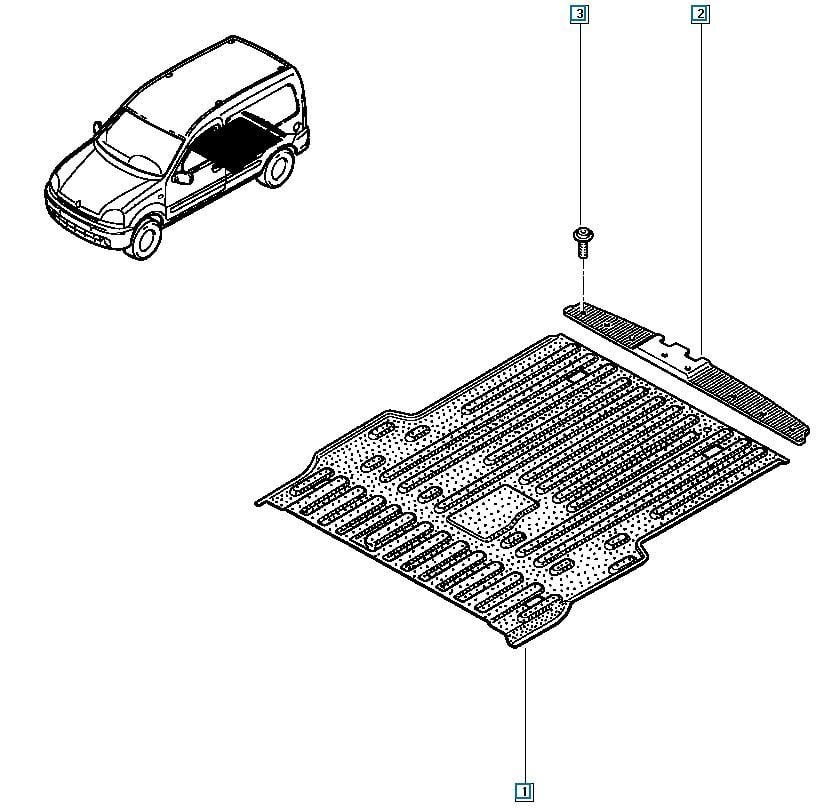 3
2
1