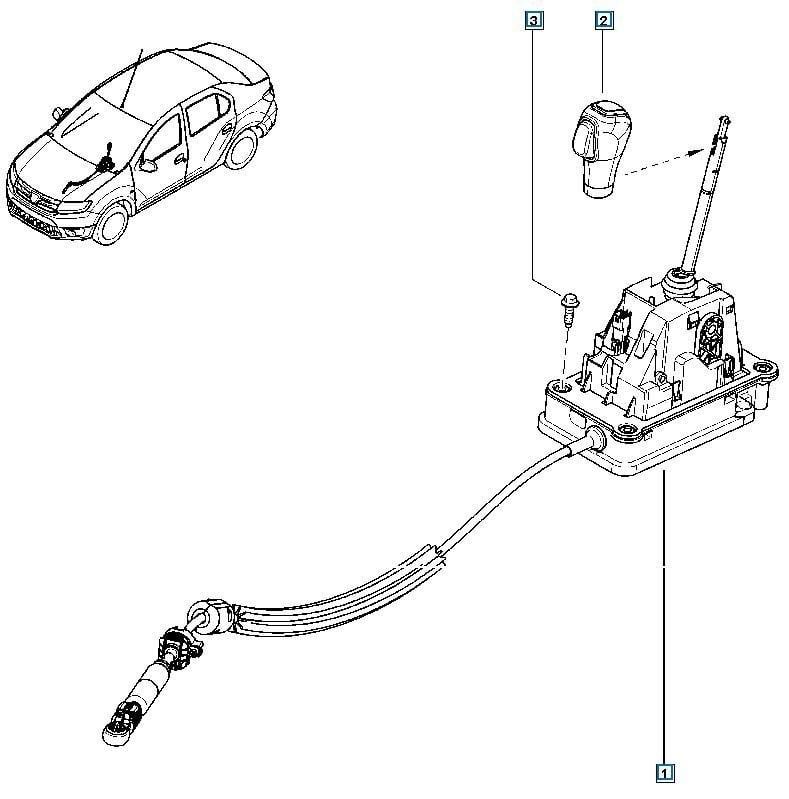 3
2
1