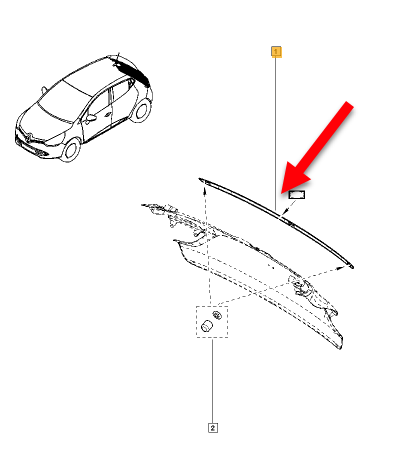 1

2