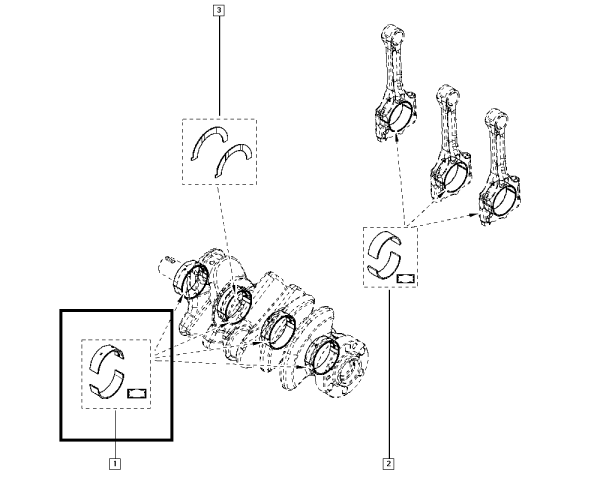 3

1

2